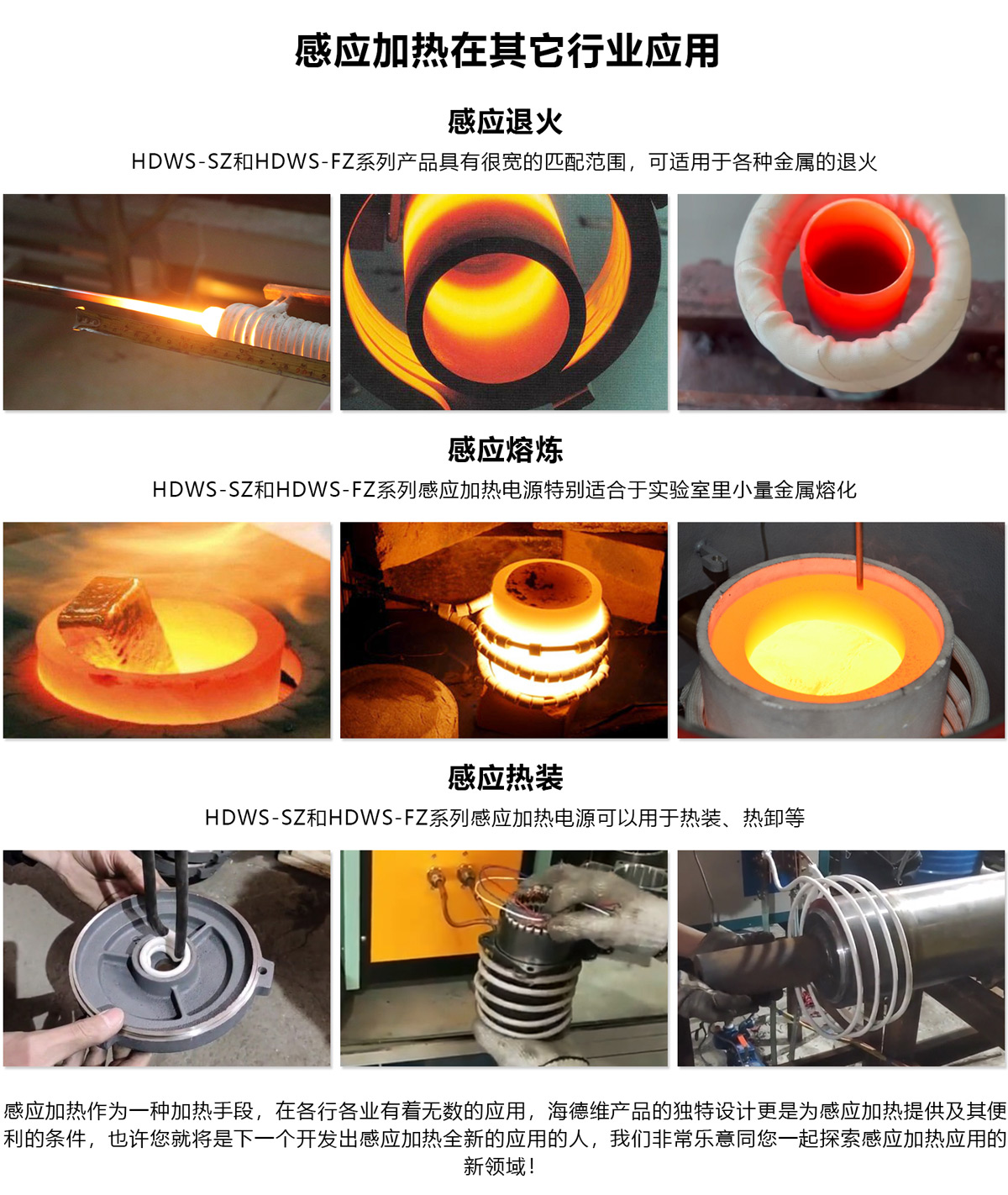 感应加热在其它行业应用

感应退火

HDWS-SZ和HDWS-FZ系列产品具有很宽的匹配范围，可适用于各种金属的退火

感应熔炼

HDWS-SZ和HDWS-FZ系列感应加热电源特别适合于实验室里小量金属熔化

感应热装

HDWS-SZ和HDWS-FZ系列感应加热电源可以用于热装、热卸等

感应加热作为一种加热手段，在各行各业有着无数的应用，海德维产品的独特设计更是为感应加热提供及其便利的条件，也许您就将是下一个开发出感应加热全新的应用的人，我们非常乐意同您一起探索感应加热应用的新领域！