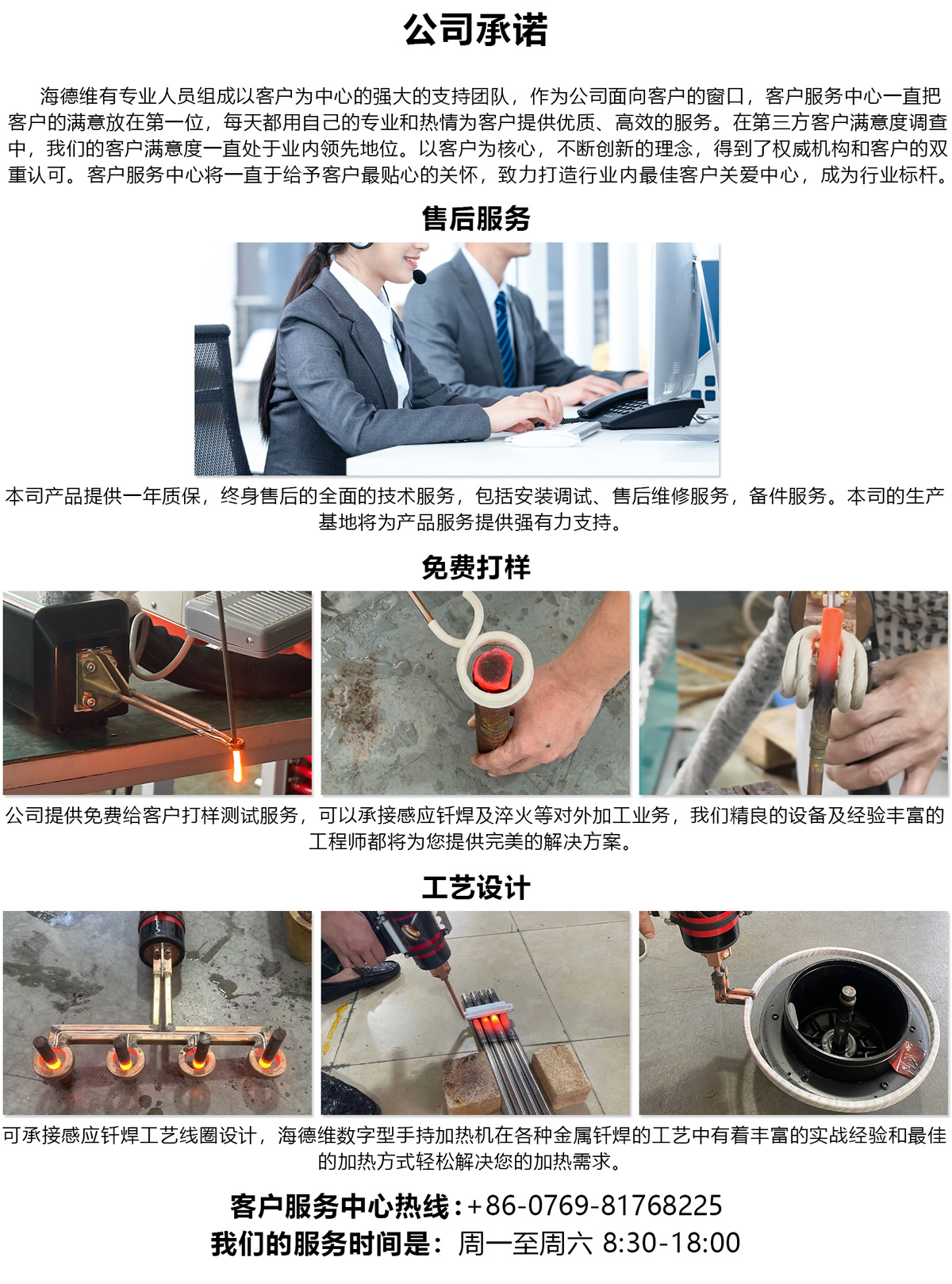 公司承诺

海德维有专业人员组成以客户为中心的强大的支持团队，作为公司面向客户的窗口，客户服务中心一直把客户的满意放在第一位，每天都用自己的专业和热情为客户提供优质、高效的服务。在第三方客户满意度调查中，我们的客户满意度一直处于业内领先地位。以客户为核心，不断创新的理念，得到了权威机构和客户的双重认可。客户服务中心将一直于给予客户最贴心的关怀，致力打造行业内最佳客户关爱中心，成为行业标杆。

售后服务

本司产品提供一年质保，终身售后的全面的技术服务，包括安装调试、售后维修服务，备件服务。本司的生产基地将为产品服务提供强有力支持。

免费打样

公司提供免费给客户打样测试服务，可以承接感应钎焊及淬火等对外加工业务，我们精良的设备及经验丰富的工程师都将为您提供完美的解决方案。

工艺设计

可承接感应钎焊工艺线圈设计，海德维数字型手持加热机在各种金属钎焊的工艺中有着丰富的实战经验和最佳的加热方式轻松解决您的加热需求。

客户服务中心热线：+86-0769-81768225
我们的服务时间是：周一至周六 8:30-18:00